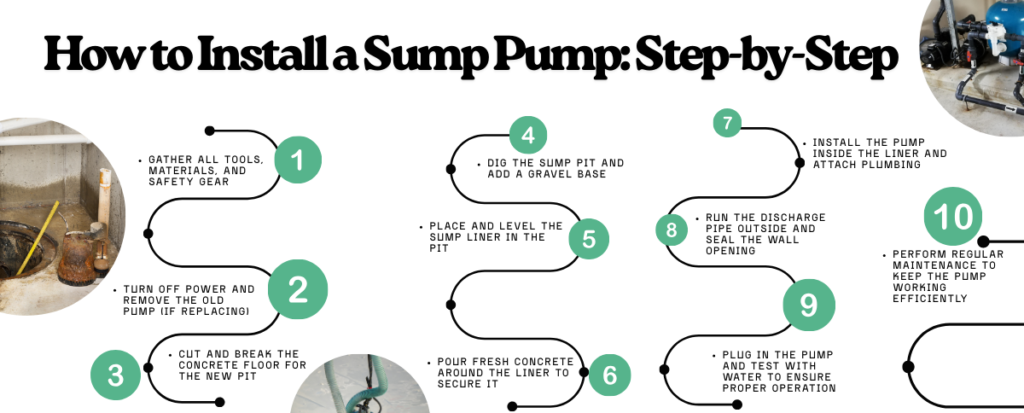 How to Install a Sump Pump: Step-by-Step

1
• GATHER ALL TOOLS, MATERIALS, AND SAFETY GEAR

2
• TURN OFF POWER AND REMOVE THE OLD PUMP (IF REPLACING)

3
• CUT AND BREAK THE CONCRETE FLOOR FOR THE NEW PIT

4
• DIG THE SUMP PIT AND ADD A GRAVEL BASE

5
• PLACE AND LEVEL THE SUMP LINER IN THE PIT

6
• POUR FRESH CONCRETE AROUND THE LINER TO SECURE IT

7
• INSTALL THE PUMP INSIDE THE LINER AND ATTACH PLUMBING

8
• RUN THE DISCHARGE PIPE OUTSIDE AND SEAL THE WALL OPENING

9
• PLUG IN THE PUMP AND TEST WITH WATER TO ENSURE PROPER OPERATION

10
• PERFORM REGULAR MAINTENANCE TO KEEP THE PUMP WORKING EFFICIENTLY